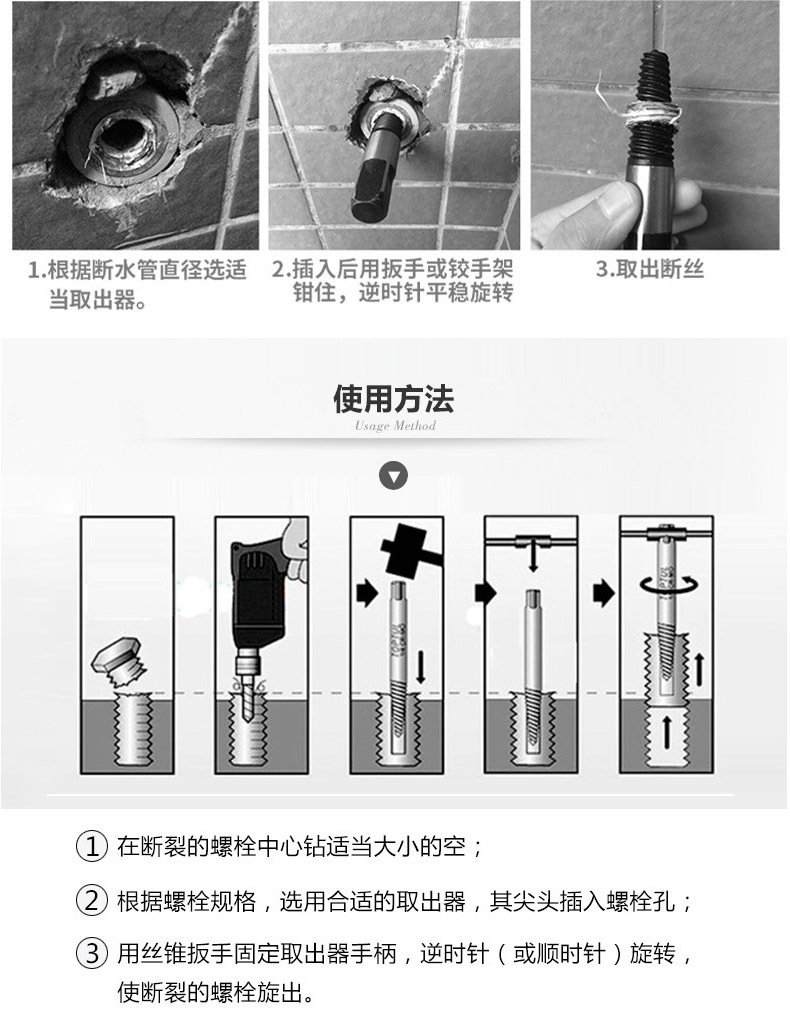 1.根据断水管直径选适当取出器。

2.插入后用扳手或铰手架钳住，逆时针平稳旋转

3.取出断丝

使用方法

Usage Method

① 在断裂的螺栓中心钻适当大小的空；

② 根据螺栓规格，选用合适的取出器，其尖头插入螺栓孔；

③ 用丝锥扳手固定取出器手柄，逆时针（或顺时针）旋转，使断裂的螺栓旋出。